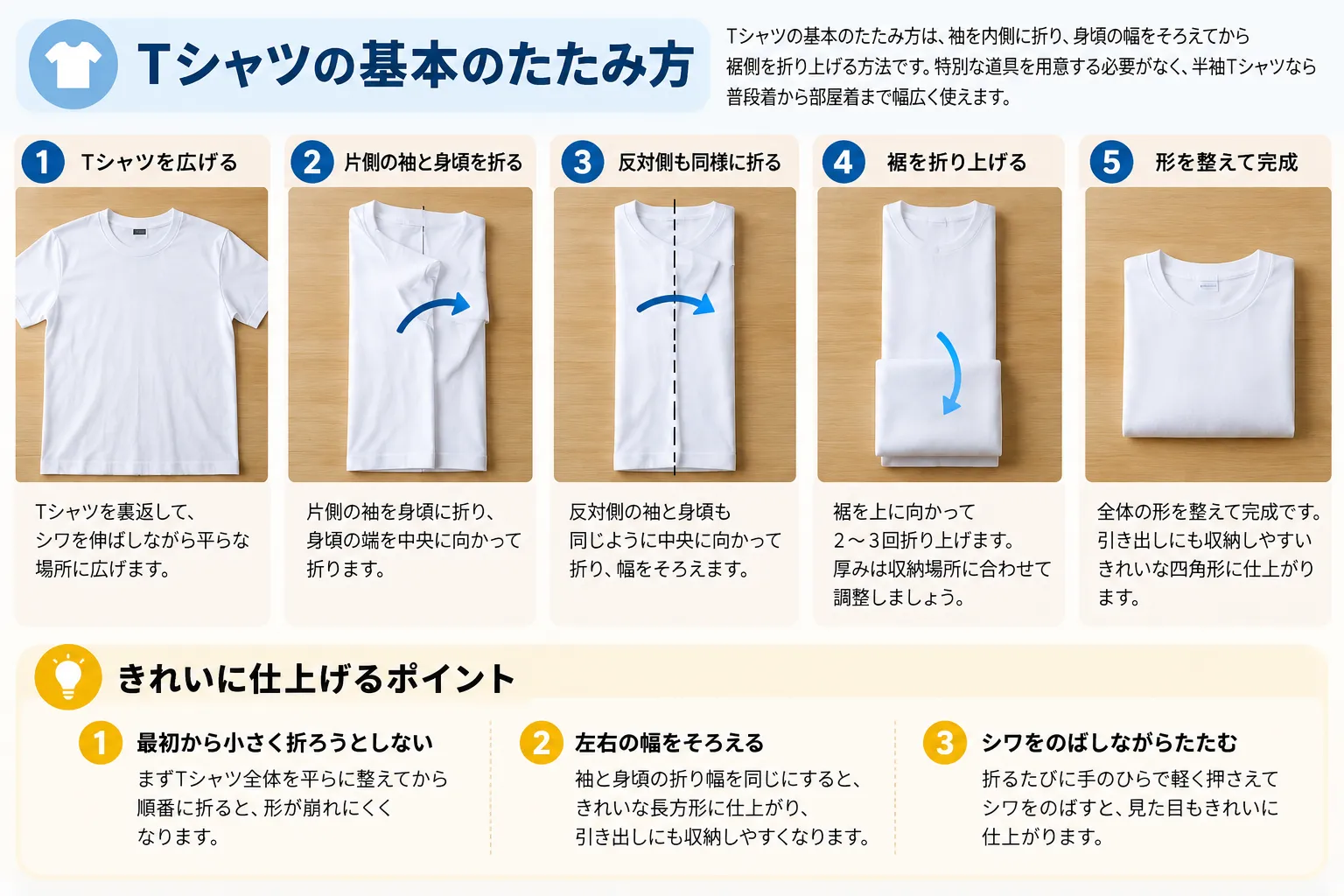 Tシャツの基本のたたみ方

Tシャツの基本のたたみ方は、袖を内側に折り、身頃の幅をそろえてから裾側を折り上げる方法です。特別な道具を用意する必要がなく、半袖Tシャツなら普段着から部屋着まで幅広く使えます。

1 Tシャツを広げる

Tシャツを裏返して、シワを伸ばしながら平らな場所に広げます。

2 片側の袖と身頃を折る

片側の袖を身頃に折り、身頃の端を中央に向かって折ります。

3 反対側も同様に折る

反対側の袖と身頃も同じように中央に向かって折り、幅をそろえます。

4 裾を折り上げる

裾を上に向かって2～3回折り上げます。厚みは収納場所に合わせて調整しましょう。

5 形を整えて完成

全体の形を整えて完成です。引き出しにも収納しやすいきれいな四角形に仕上がります。

きれいに仕上げるポイント

1 最初から小さく折ろうとしない

まずTシャツ全体を平らに整えてから順番に折ると、形が崩れにくくなります。

2 左右の幅をそろえる

袖と身頃の折り幅を同じにすると、きれいな長方形に仕上がり、引き出しにも収納しやすくなります。

3 シワをのばしながらたたむ

折るたびに手のひらで軽く押さえてシワをのばすと、見た目もきれいに仕上がります。